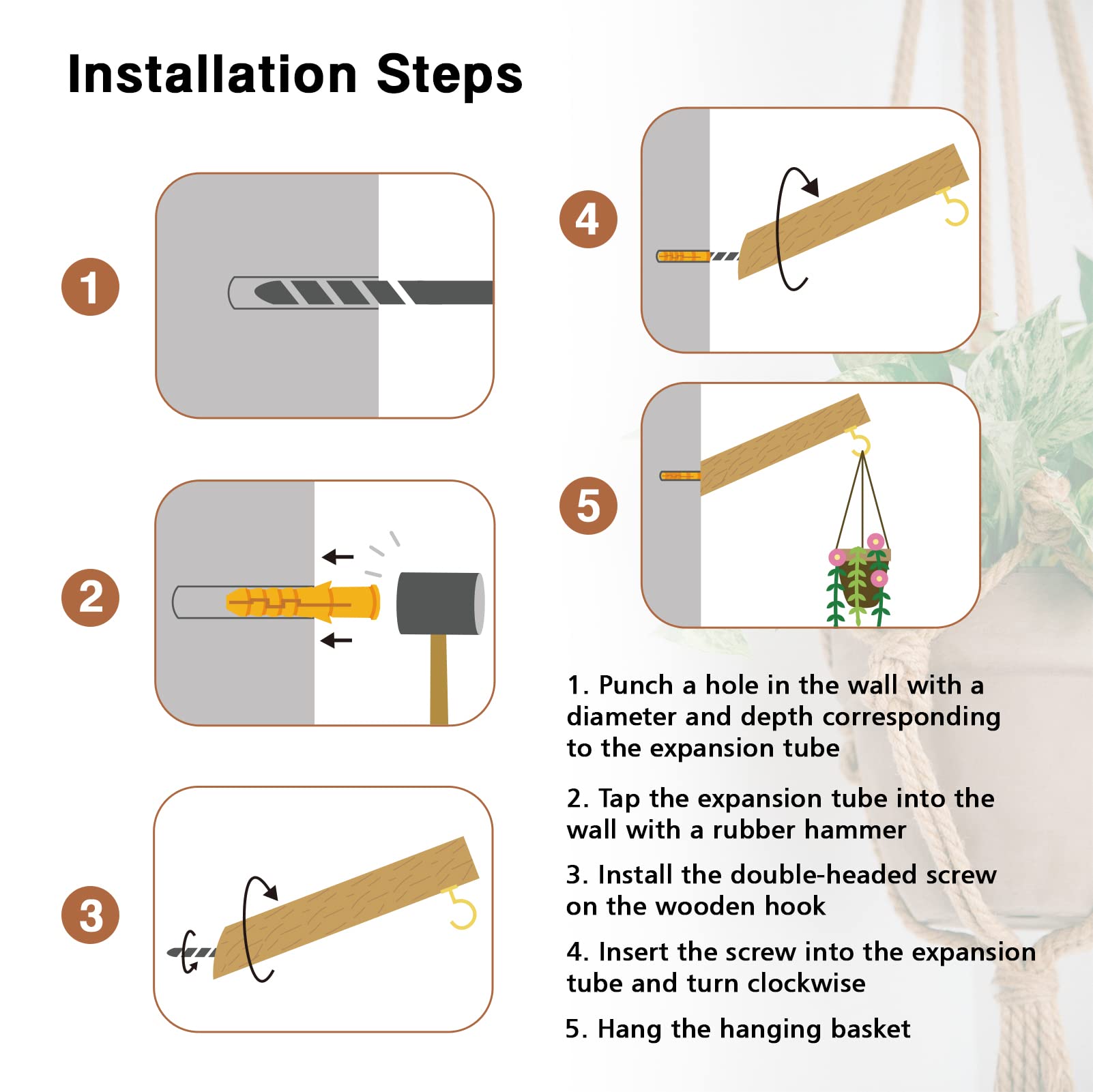 Installation Steps

1

2

3

4

5

1. Punch a hole in the wall with a diameter and depth corresponding to the expansion tube

2. Tap the expansion tube into the wall with a rubber hammer

3. Install the double-headed screw on the wooden hook

4. Insert the screw into the expansion tube and turn clockwise

5. Hang the hanging basket