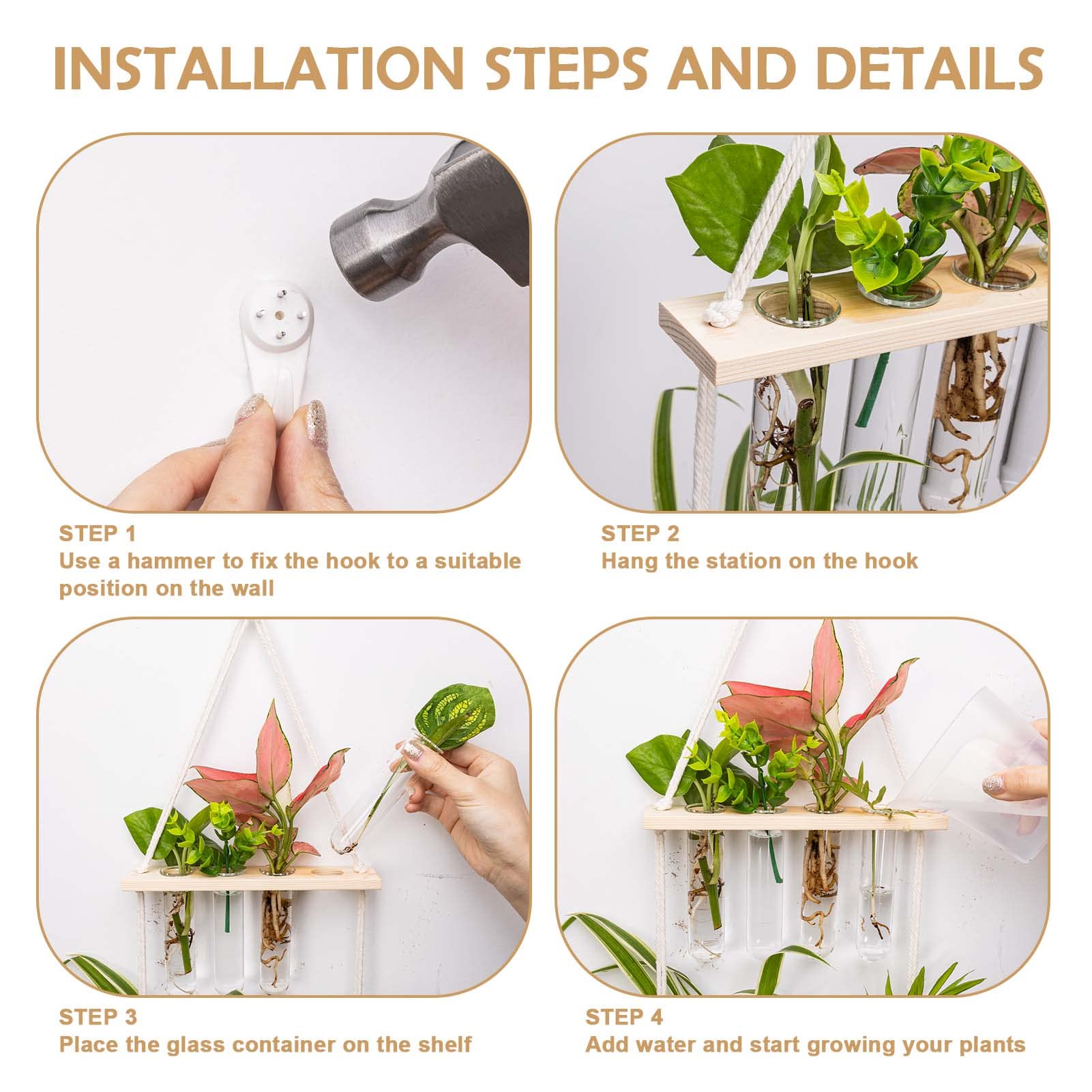 INSTALLATION STEPS AND DETAILS

STEP 1
Use a hammer to fix the hook to a suitable position on the wall

STEP 2
Hang the station on the hook

STEP 3
Place the glass container on the shelf

STEP 4
Add water and start growing your plants