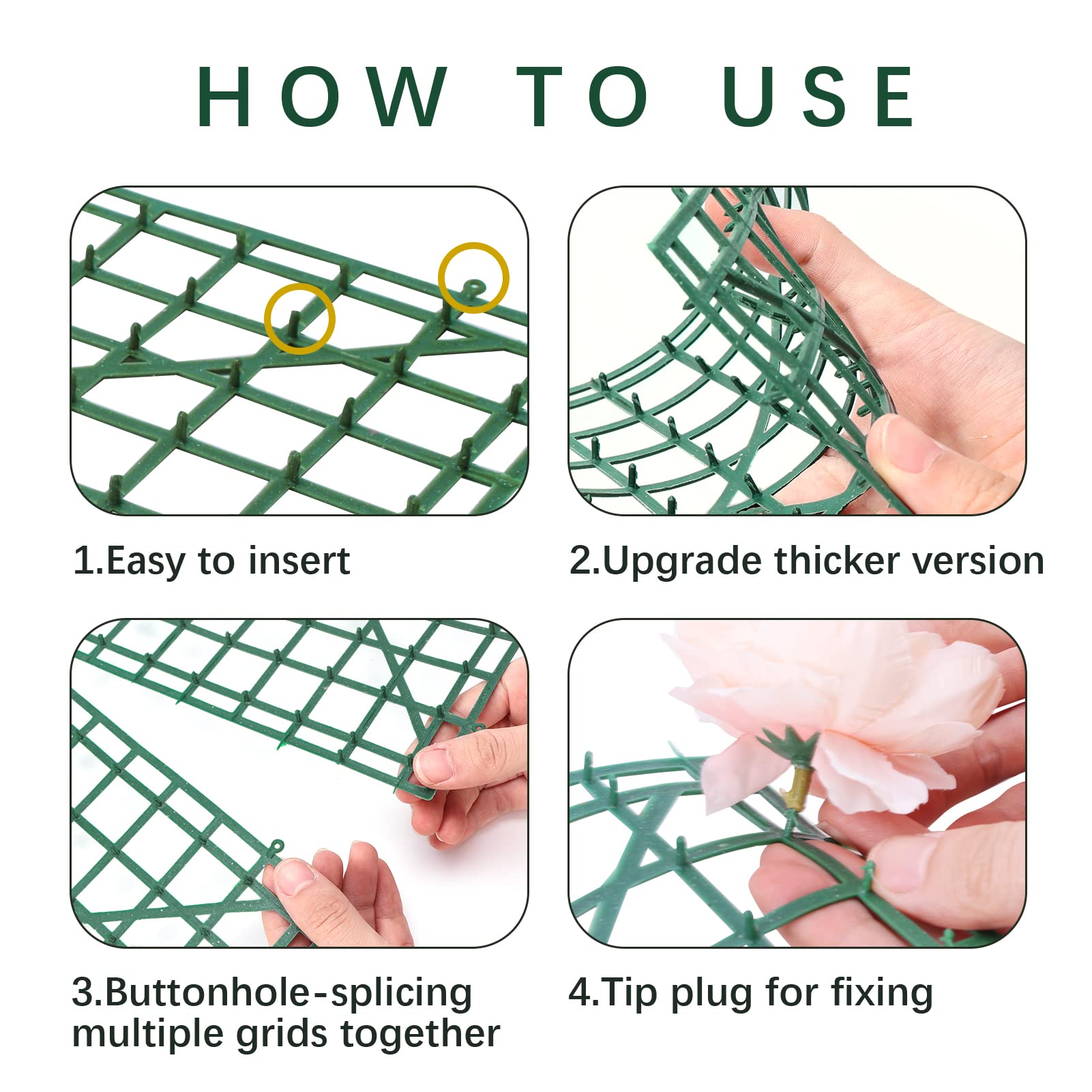 HOW TO USE

1.Easy to insert

2.Upgrade thicker version

3.Buttonhole-splicing multiple grids together

4.Tip plug for fixing