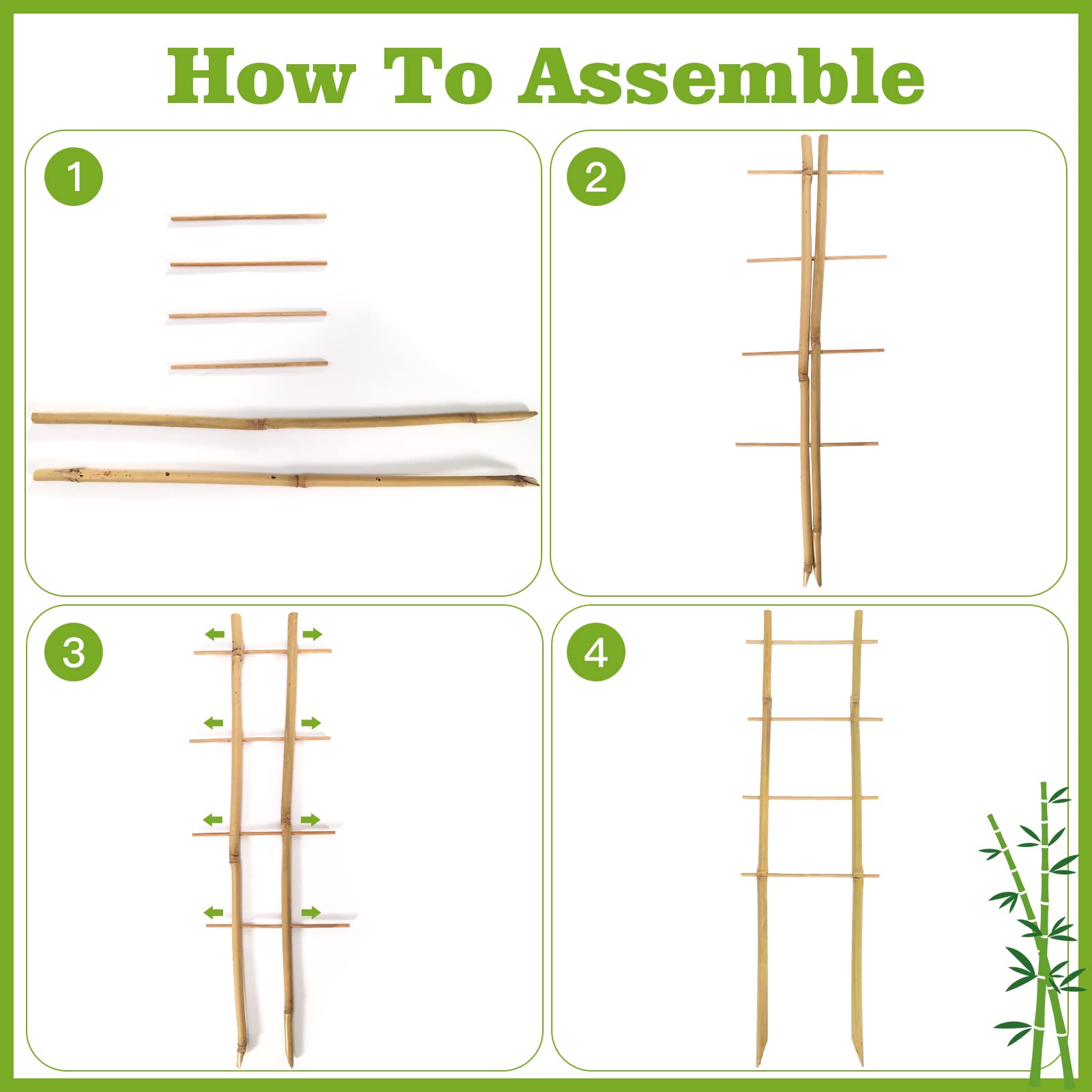 How To Assemble

1

2

3

4