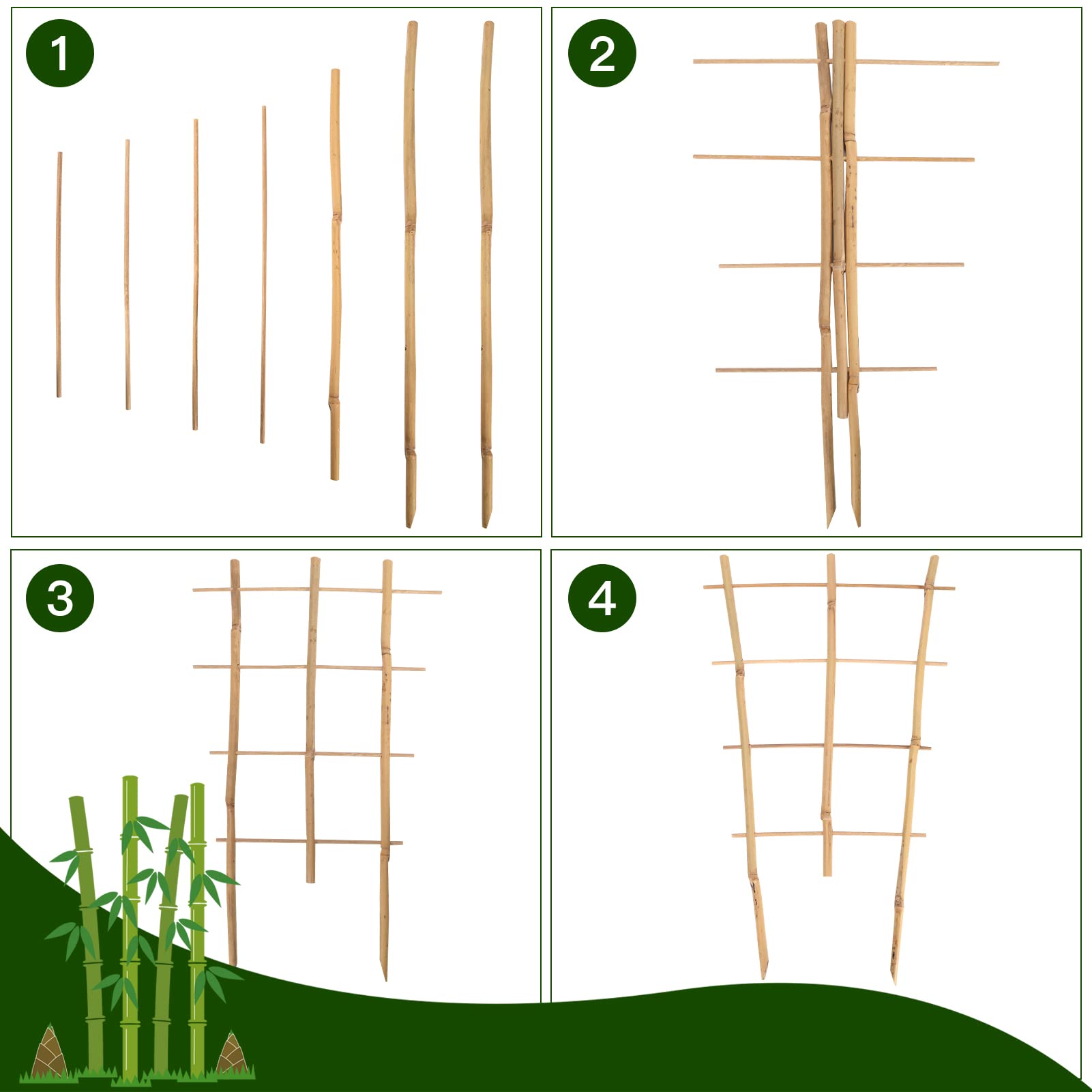 1

2

3

4